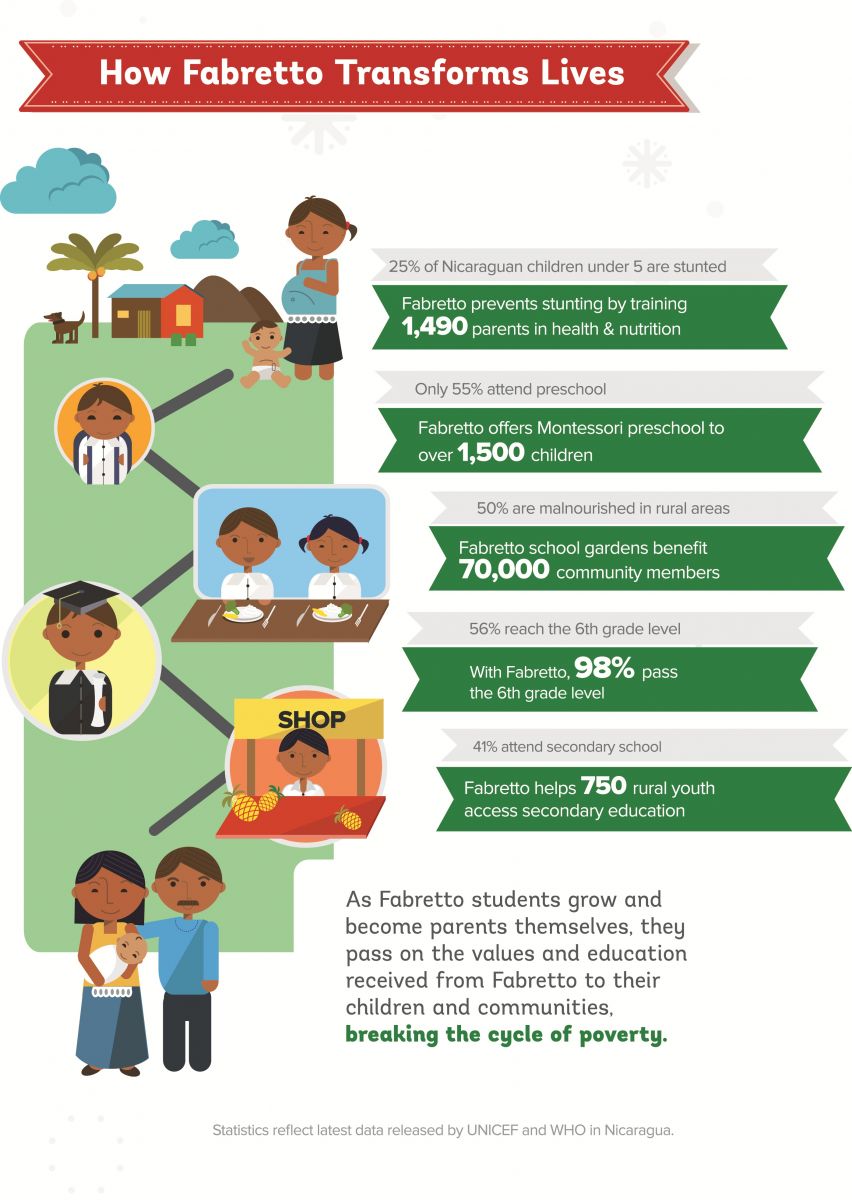 How Fabretto Transforms Lives

25% of Nicaraguan children under 5 are stunted

Fabretto prevents stunting by training 1,490 parents in health & nutrition

Only 55% attend preschool

Fabretto offers Montessori preschool to over 1,500 children

50% are malnourished in rural areas

Fabretto school gardens benefit 70,000 community members

56% reach the 6th grade level

With Fabretto, 98% pass the 6th grade level

SHOP

41% attend secondary school

Fabretto helps 750 rural youth access secondary education

As Fabretto students grow and become parents themselves, they pass on the values and education received from Fabretto to their children and communities, breaking the cycle of poverty.

Statistics reflect latest data released by UNICEF and WHO in Nicaragua.